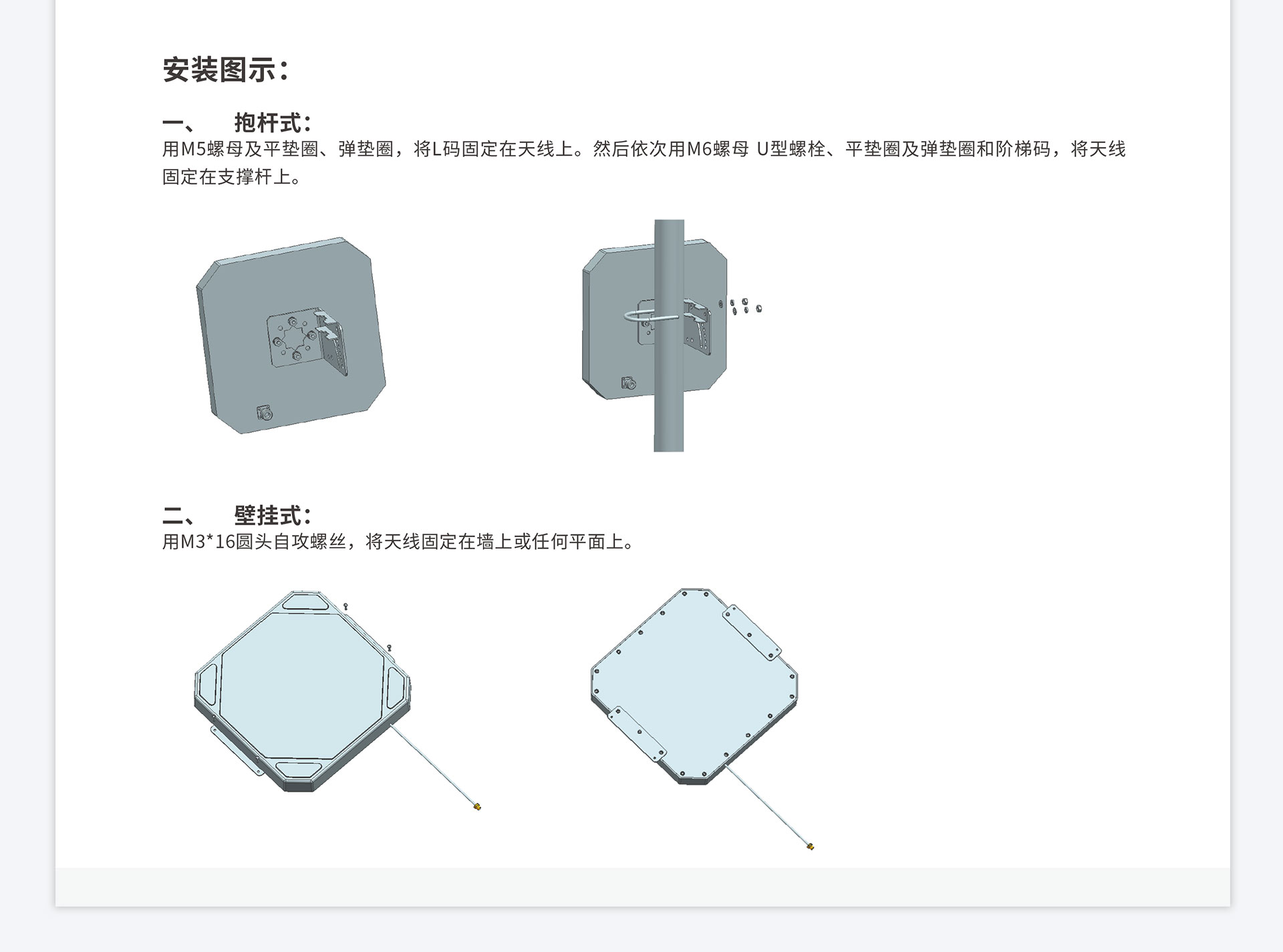 安装图示：

一、　抱杆式：
用M5螺母及平垫圈、弹垫圈，将L码固定在天线上。然后依次用M6螺母 U型螺栓、平垫圈及弹垫圈和阶梯码，将天线固定在支撑杆上。

二、　壁挂式：
用M3*16圆头自攻螺丝，将天线固定在墙上或任何平面上。